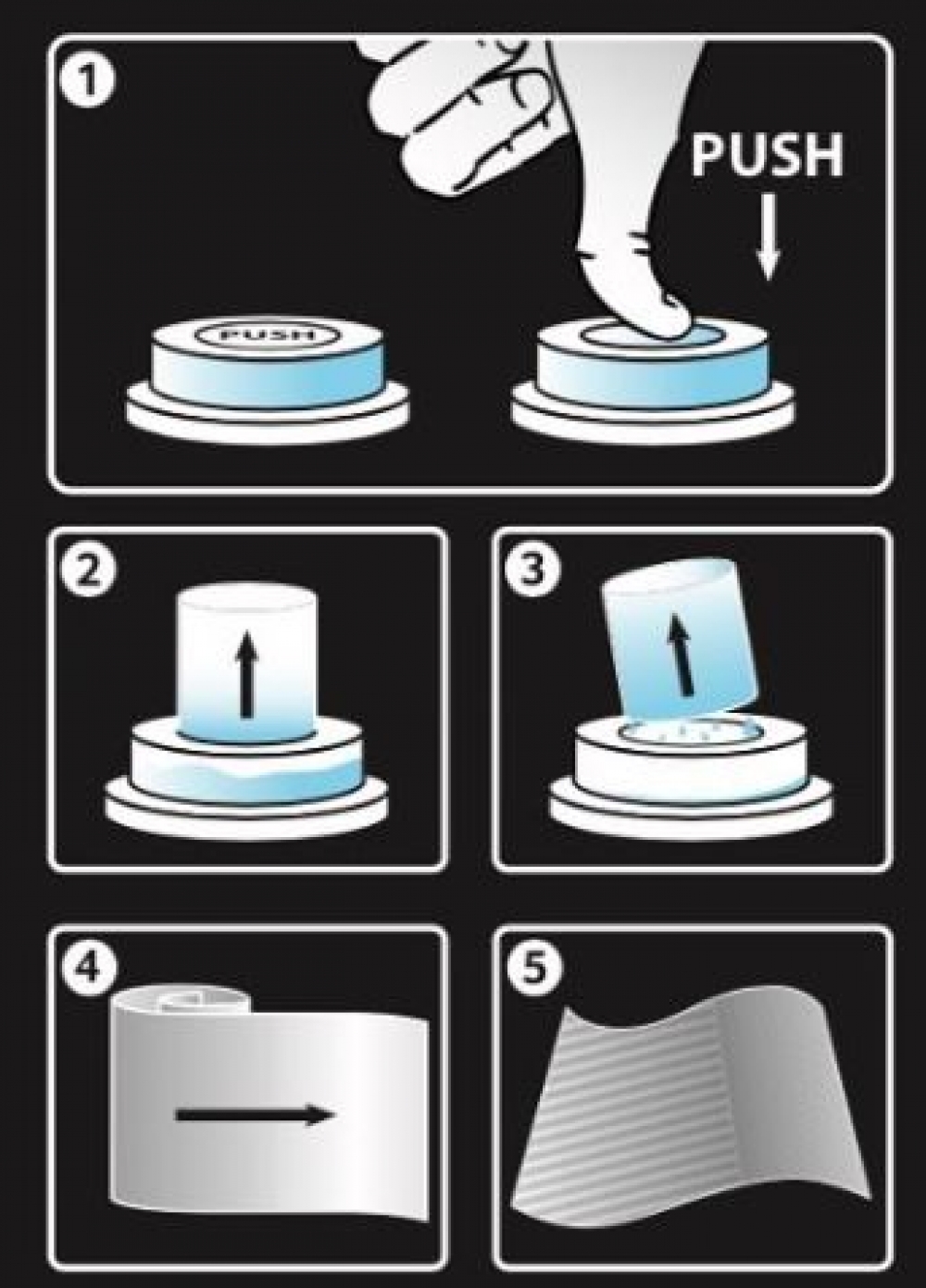 1

PUSH

PUSH

2

3

4

5